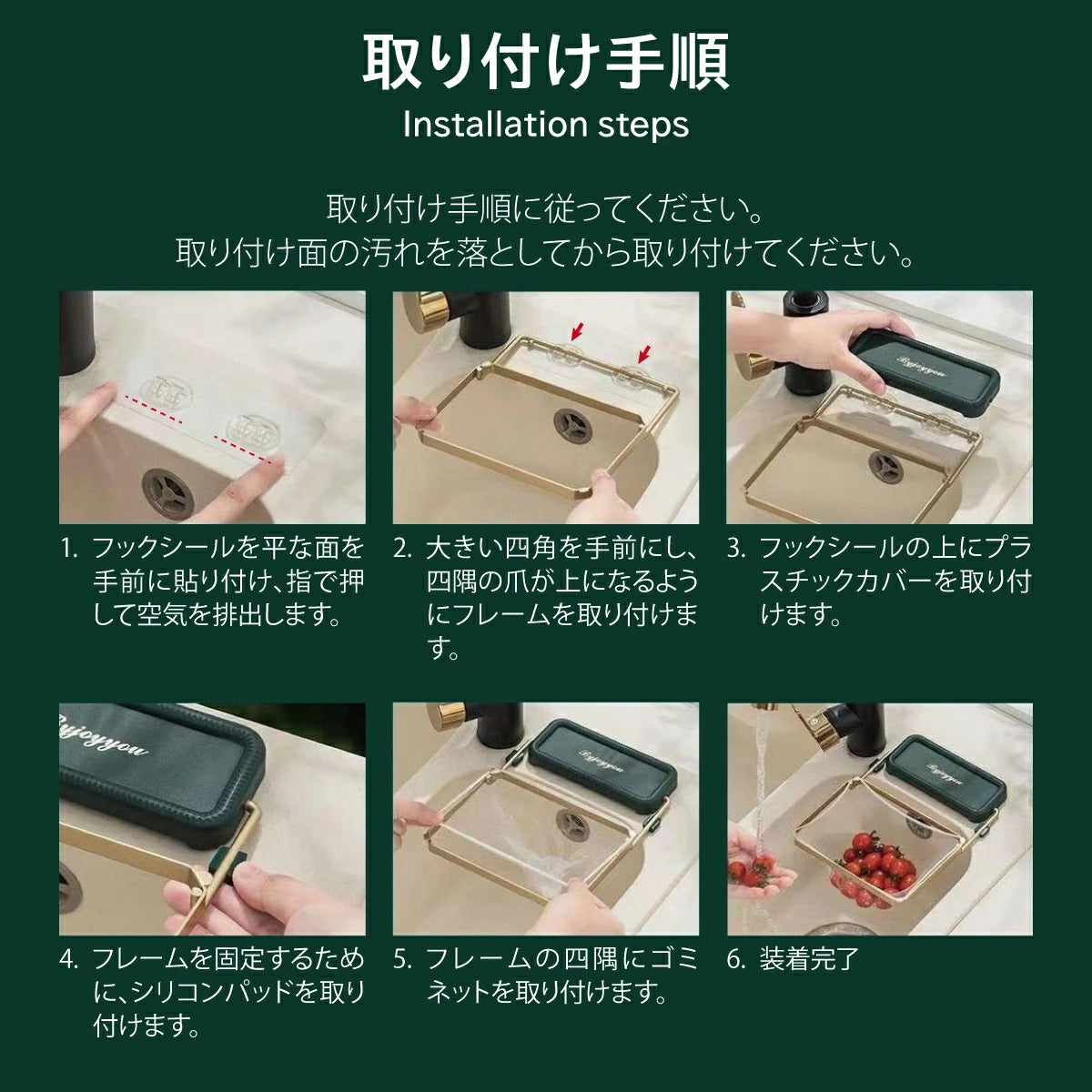 取り付け手順
Installation steps

取り付け手順に従ってください。
取り付け面の汚れを落としてから取り付けてください。

Enjoyyou

1. フックシールを平な面を手前に貼り付け、指で押して空気を排出します。

2. 大きい四角を手前にし、四隅の爪が上になるようにフレームを取り付けます。

3. フックシールの上にプラスチックカバーを取り付けます。

Enjoyyou

Enjoyyou

Enjoyyou

4. フレームを固定するために、シリコンパッドを取り付けます。

5. フレームの四隅にゴミネットを取り付けます。

6. 装着完了